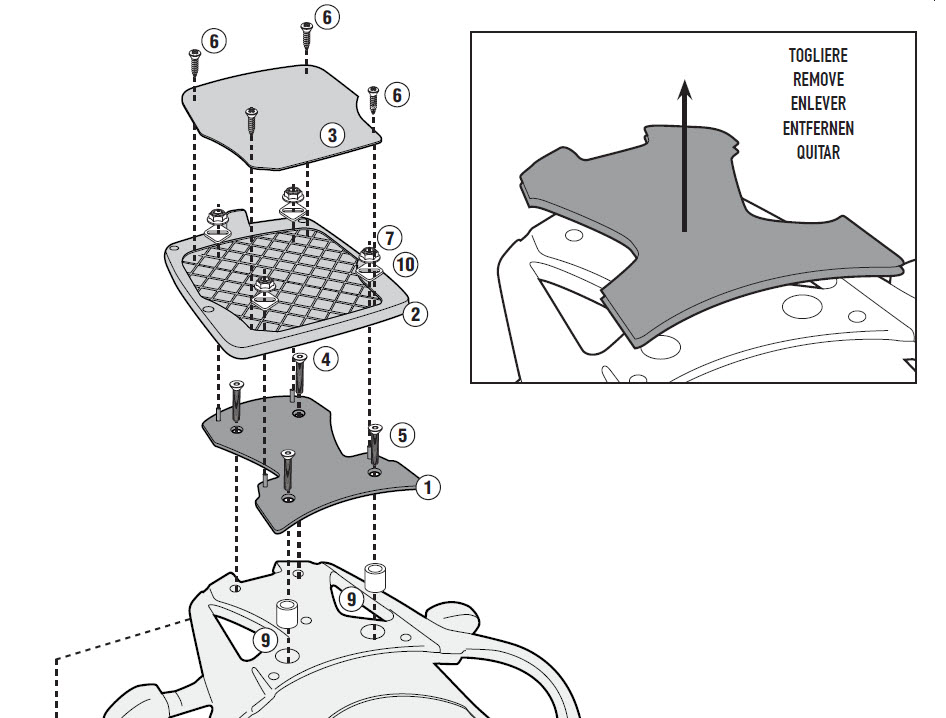 6
6
6
3
7
10
2
4
5
1
9
9

TOGLIERE
REMOVE
ENLEVER
ENTFERNEN
QUITAR